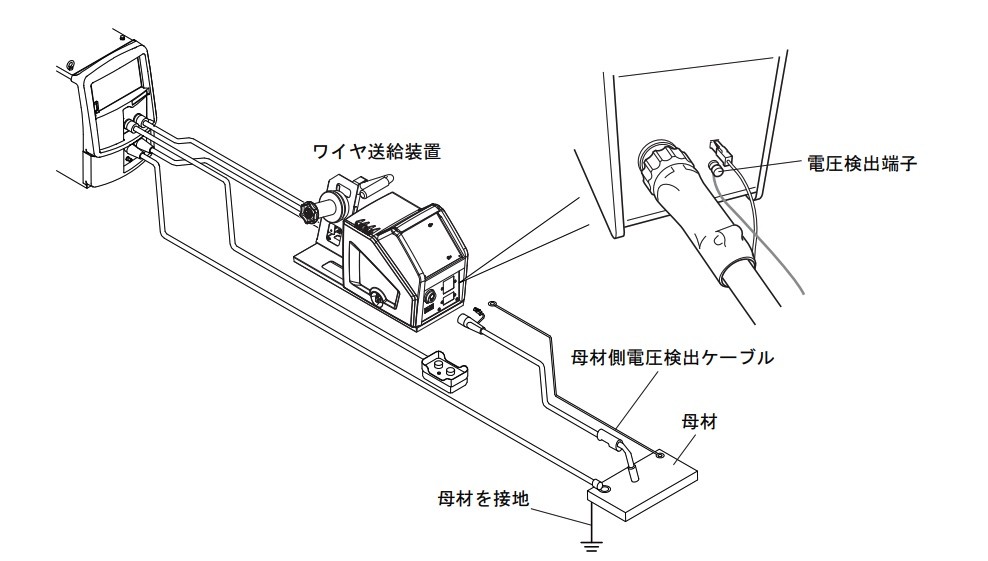 ワイヤ送給装置

電圧検出端子

母材側電圧検出ケーブル

母材

母材を接地